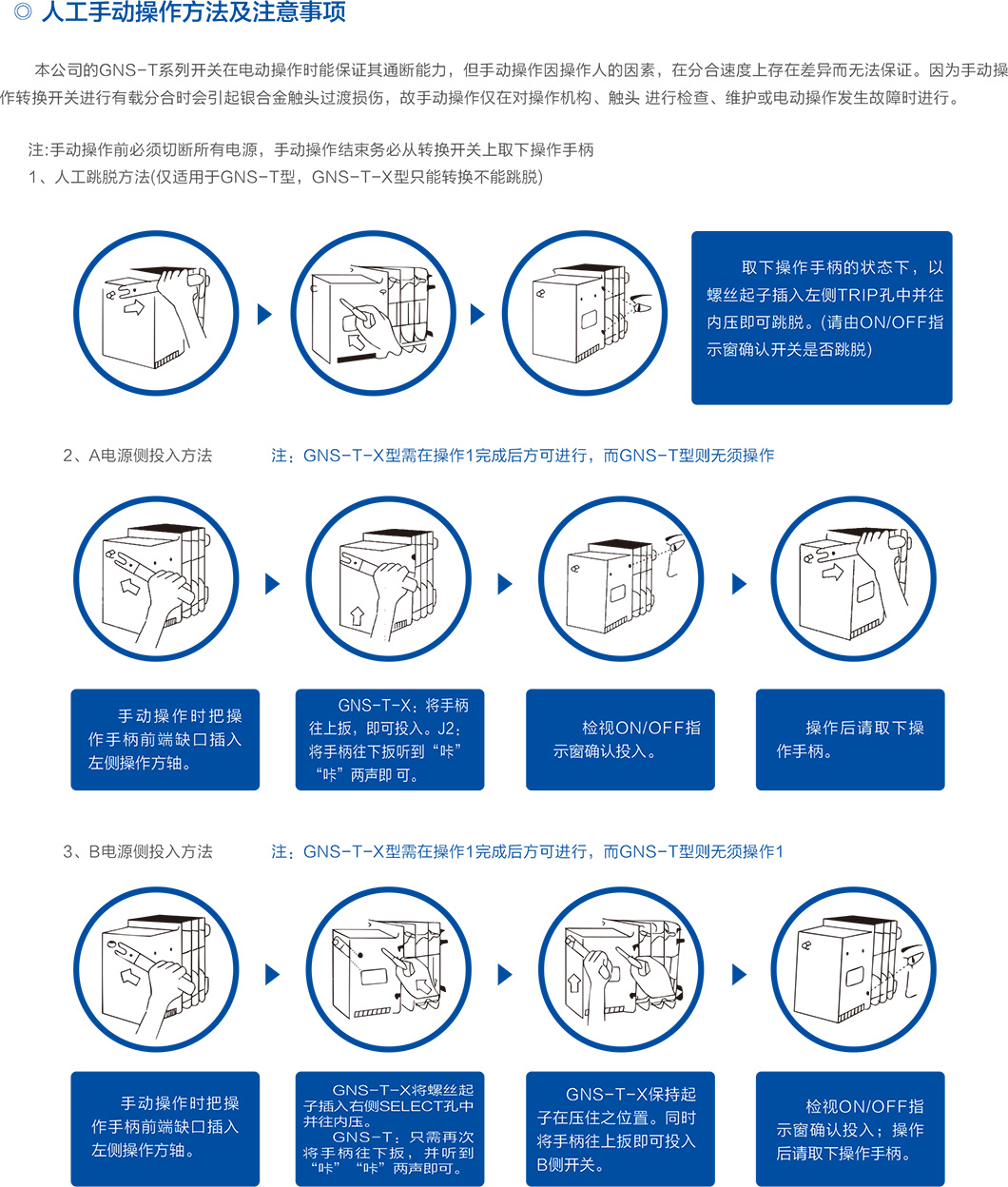 ◎ 人工手动操作方法及注意事项

本公司的GNS-T系列开关在电动操作时能保证其通断能力，但手动操作因操作人的因素，在分合速度上存在差异而无法保证。因为手动操作转换开关进行有载分合时会引起银合金触头过渡损伤，故手动操作仅在对操作机构、触头 进行检查、维护或电动操作发生故障时进行。

注:手动操作前必须切断所有电源，手动操作结束务必从转换开关上取下操作手柄

1、人工跳脱方法(仅适用于GNS-T型，GNS-T-X型只能转换不能跳脱)

取下操作手柄的状态下，以螺丝起子插入左侧TRIP孔中并往内压即可跳脱。(请由ON/OFF指示窗确认开关是否跳脱)

2、A电源侧投入方法 注：GNS-T-X型需在操作1完成后方可进行，而GNS-T型则无须操作

手动操作时把操作手柄前端缺口插入左侧操作方轴。

GNS-T-X：将手柄往上扳，即可投入。J2：将手柄往下扳听到“咔”“咔”两声即 可。

检视ON/OFF指示窗确认投入。

操作后请取下操作手柄。

3、B电源侧投入方法 注：GNS-T-X型需在操作1完成后方可进行，而GNS-T型则无须操作1

手动操作时把操作手柄前端缺口插入左侧操作方轴。

GNS-T-X将螺丝起子插入右侧SELECT孔中并往内压。
GNS-T：只需再次将手柄往下扳，并听到“咔”“咔”两声即可。

GNS-T-X保持起子在压住之位置。同时将手柄往上扳即可投入B侧开关。

检视ON/OFF指示窗确认投入；操作后请取下操作手柄。