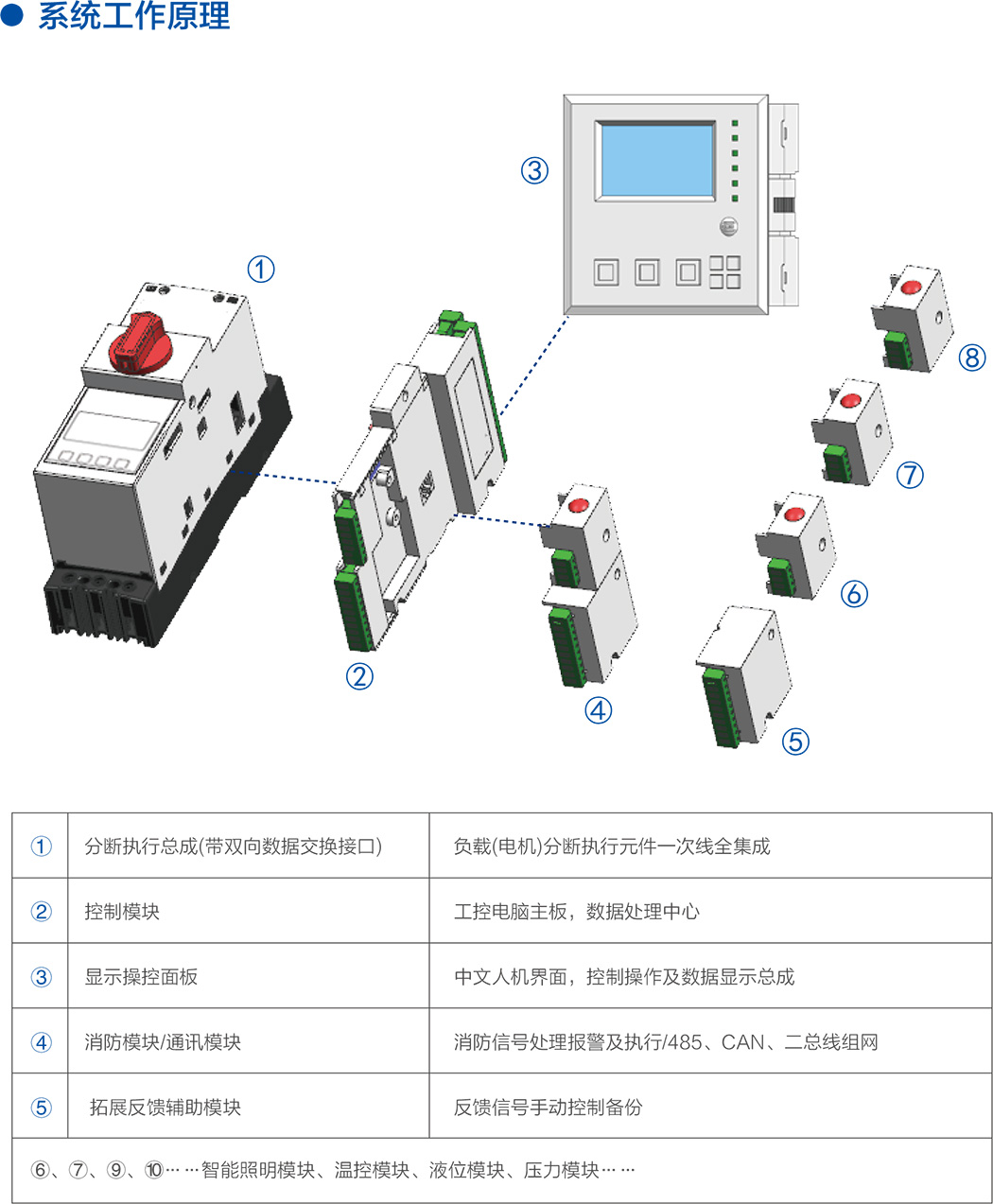 ● 系统工作原理

③

①

⑧

⑦

⑥

②

④

⑤

| ① | 分断执行总成(带双向数据交换接口) | 负载(电机)分断执行元件一次线全集成 |
|---|---|---|
| ② | 控制模块 | 工控电脑主板，数据处理中心 |
| ③ | 显示操控面板 | 中文人机界面，控制操作及数据显示总成 |
| ④ | 消防模块/通讯模块 | 消防信号处理报警及执行/485、CAN、二总线组网 |
| ⑤ | 拓展反馈辅助模块 | 反馈信号手动控制备份 |
| ⑥、⑦、⑨、⑩… …智能照明模块、温控模块、液位模块、压力模块… … | | |